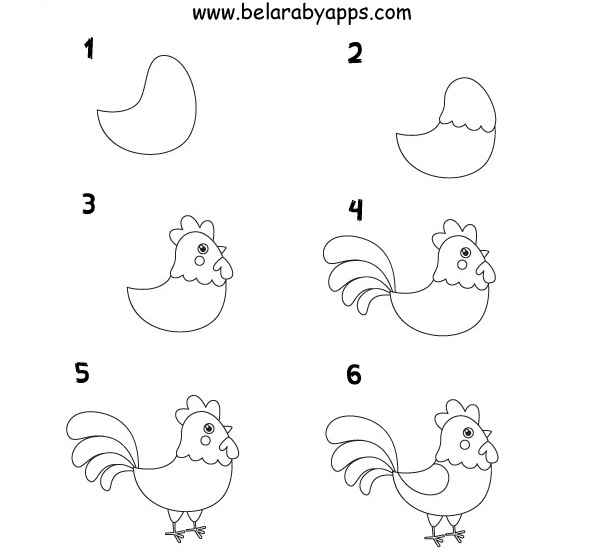 www.belarabyapps.com

1

2

3

4

5

6